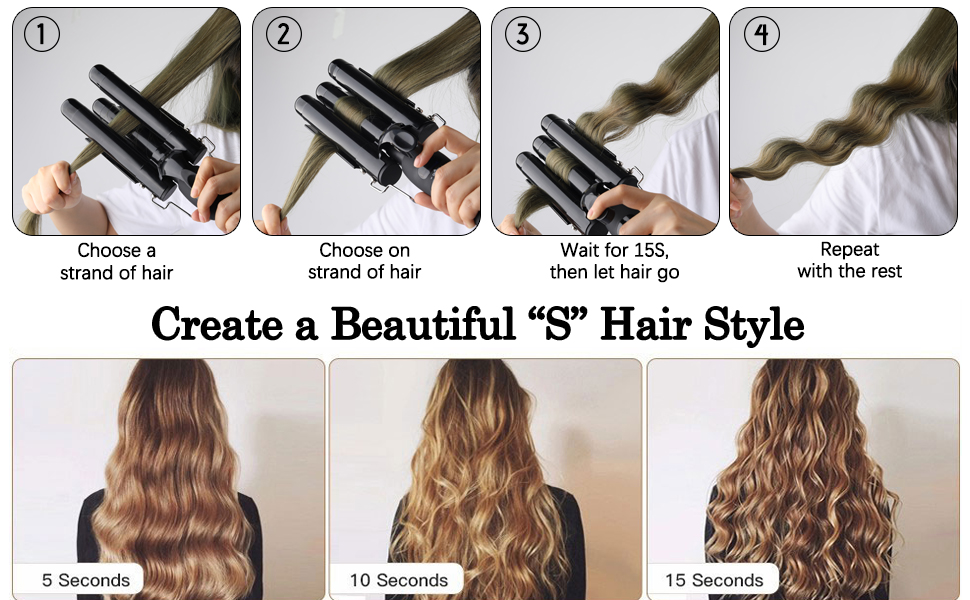 1
Choose a strand of hair

2
Choose on strand of hair

3
Wait for 15S, then let hair go

4
Repeat with the rest

Create a Beautiful “S” Hair Style

5 Seconds

10 Seconds

15 Seconds